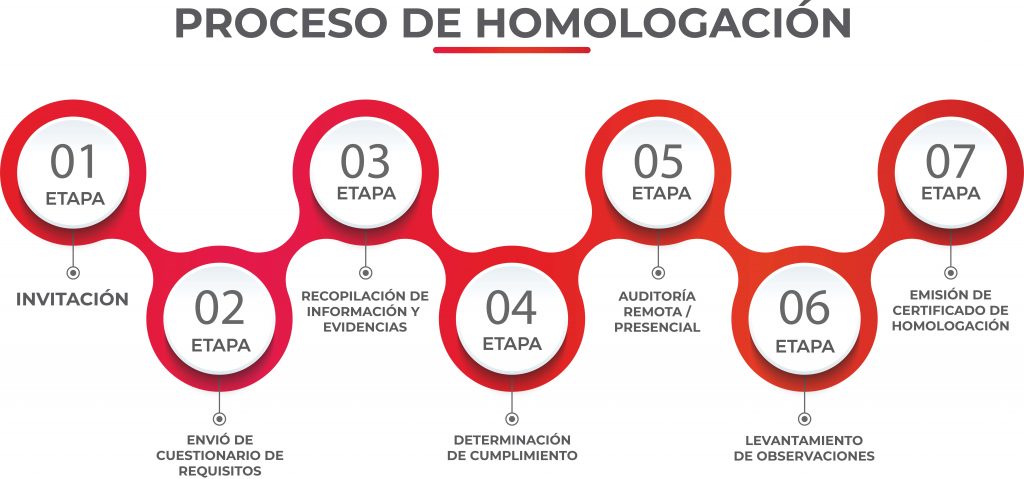 PROCESO DE HOMOLOGACIÓN

01
ETAPA
INVITACIÓN

02
ETAPA
ENVIÓ DE CUESTIONARIO DE REQUISITOS

03
ETAPA
RECOPILACIÓN DE INFORMACIÓN Y EVIDENCIAS

04
ETAPA
DETERMINACIÓN DE CUMPLIMIENTO

05
ETAPA
AUDITORÍA REMOTA / PRESENCIAL

06
ETAPA
LEVANTAMIENTO DE OBSERVACIONES

07
ETAPA
EMISIÓN DE CERTIFICADO DE HOMOLOGACIÓN